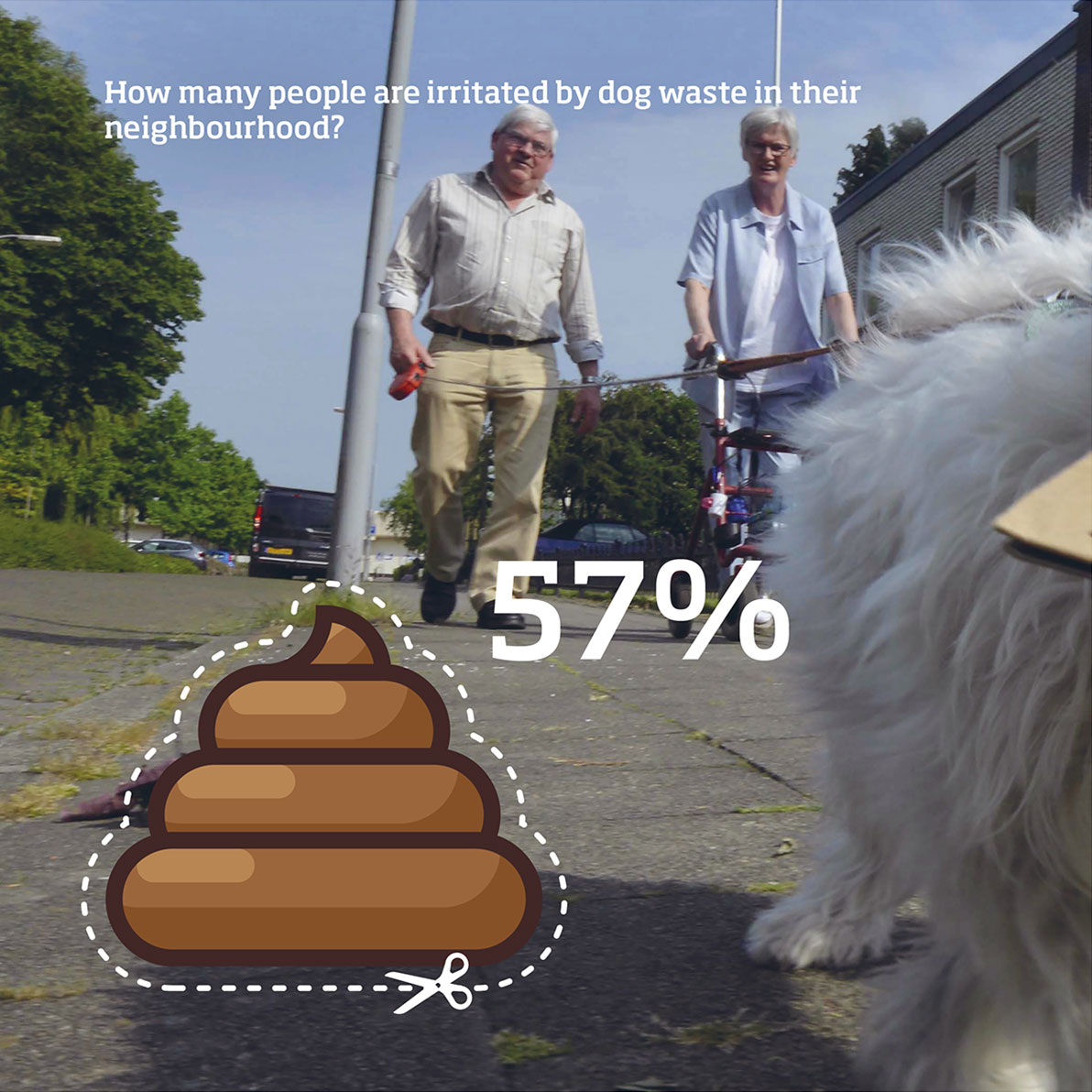 How many people are irritated by dog waste in their neighbourhood?

57%