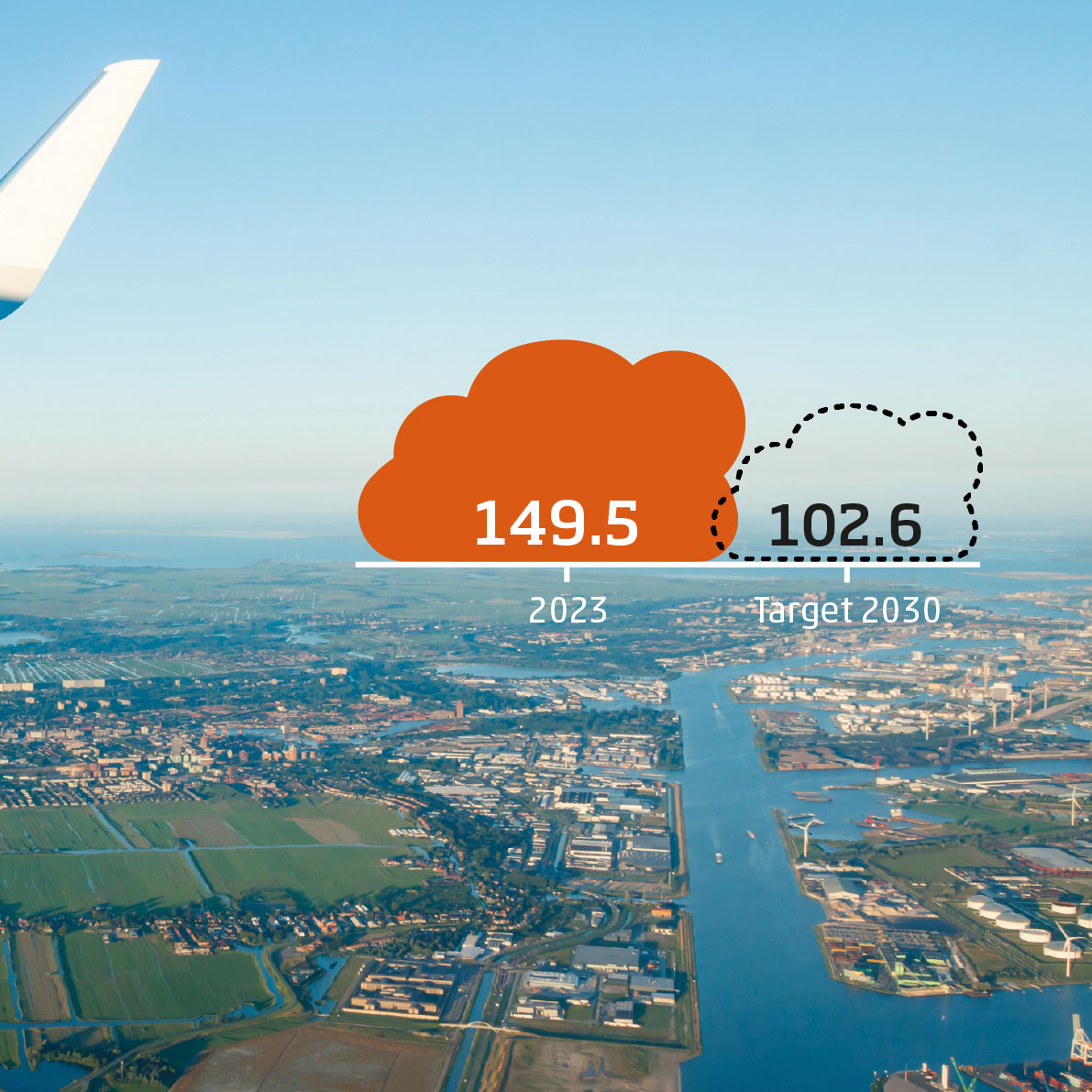 149.5

102.6

2023

Target 2030