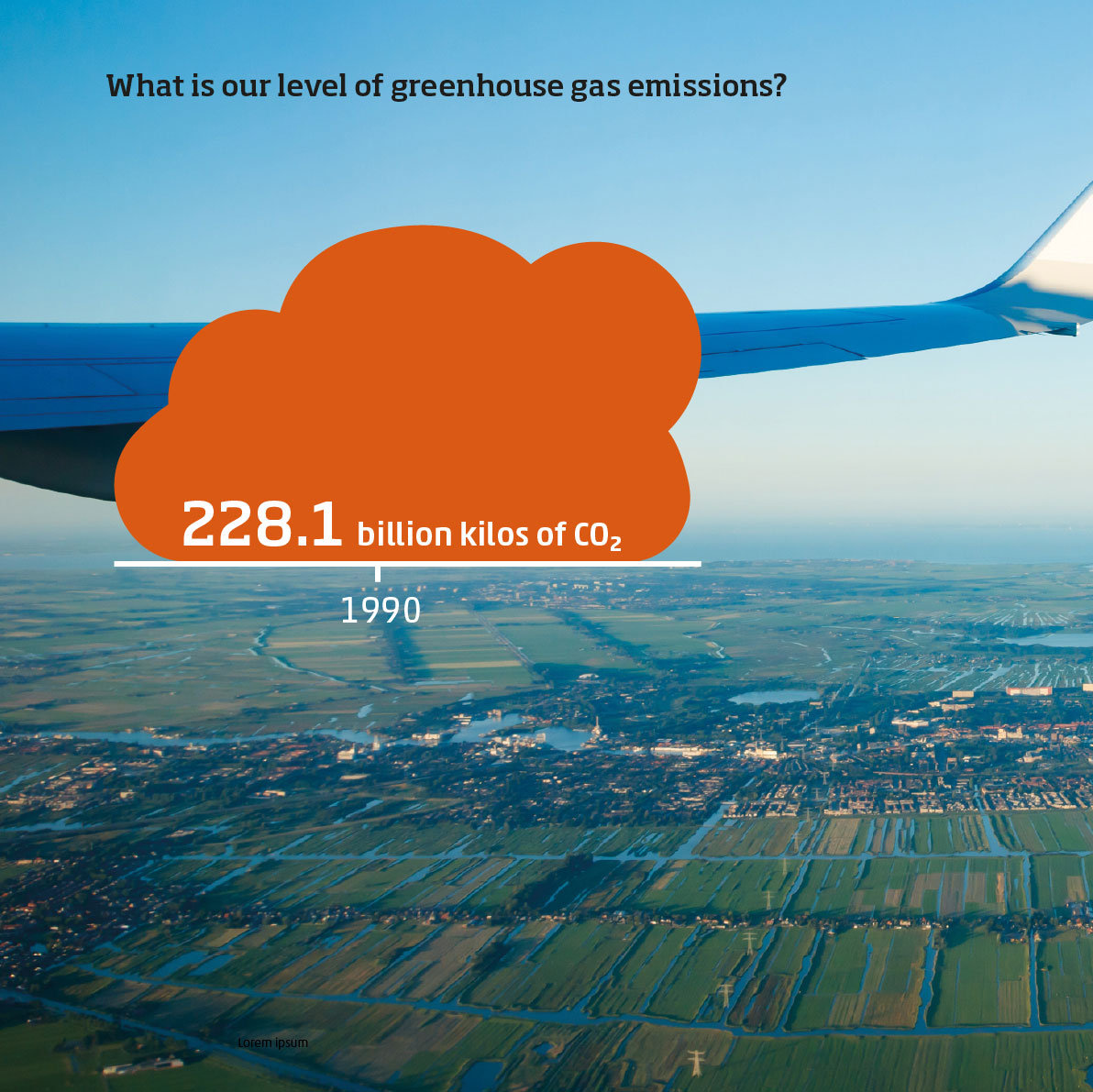 What is our level of greenhouse gas emissions?

228.1 billion kilos of $CO_2$

1990

Lorem ipsum