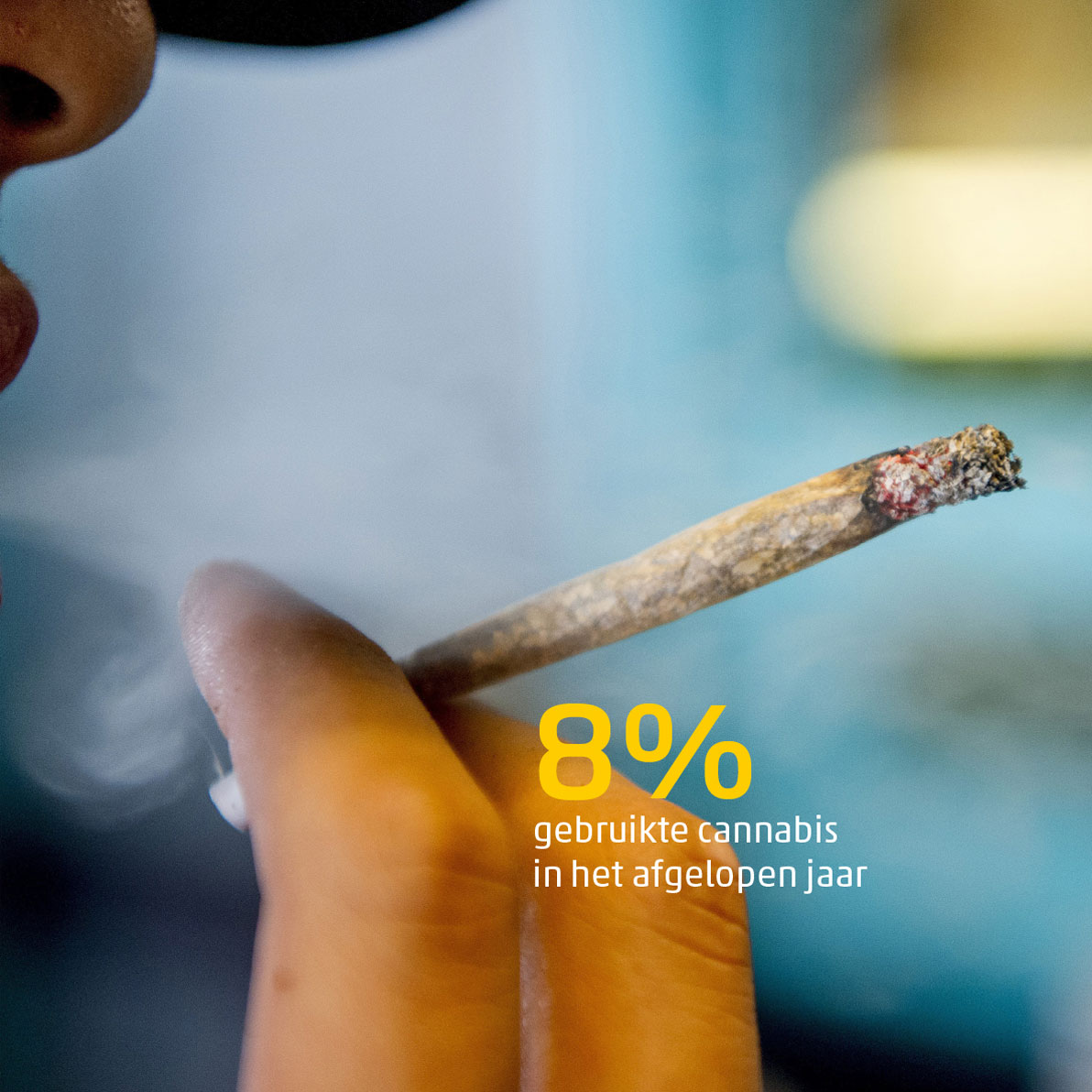 8%
gebruikte cannabis in het afgelopen jaar