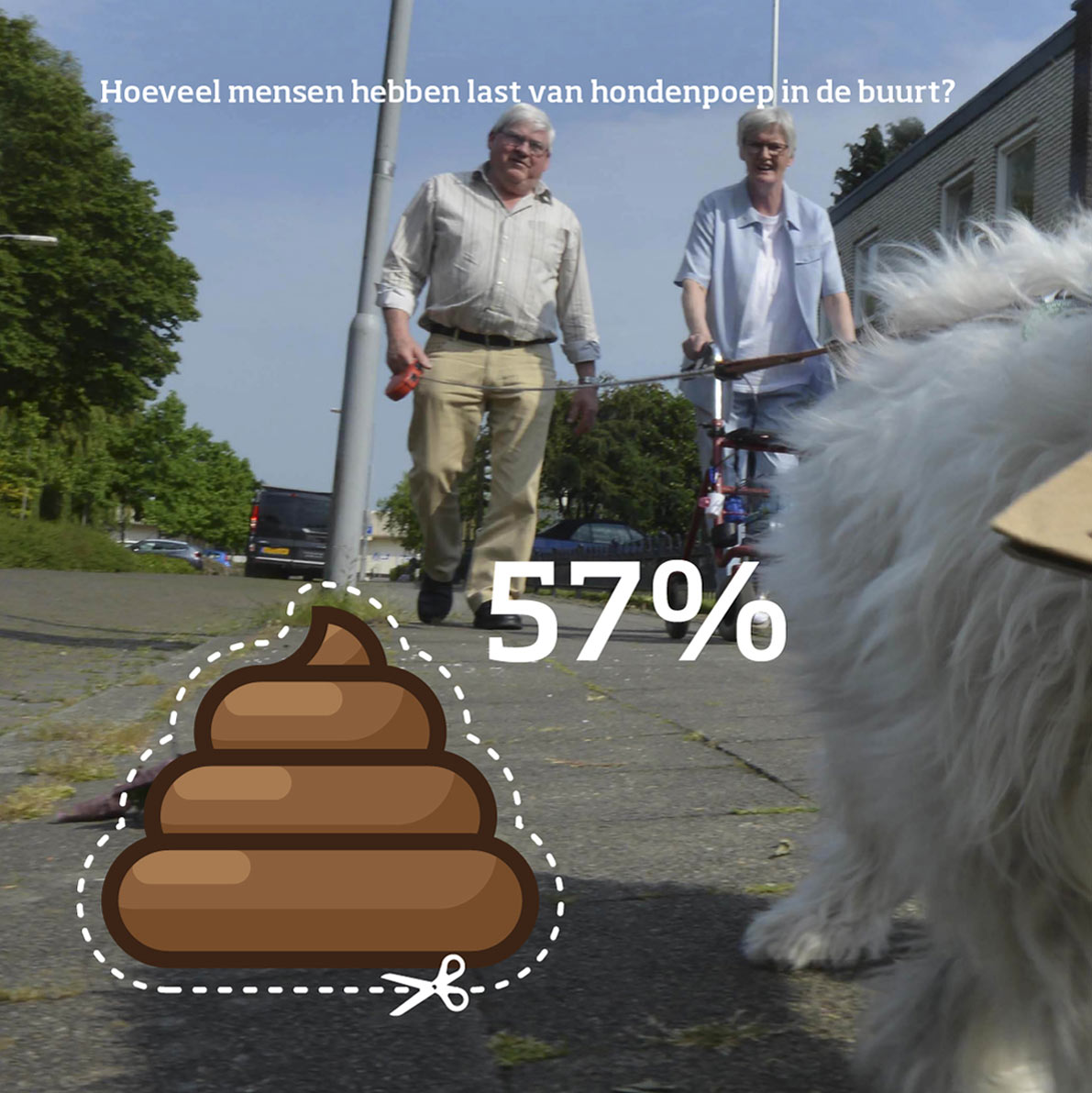 Hoeveel mensen hebben last van hondenpoep in de buurt?

57%